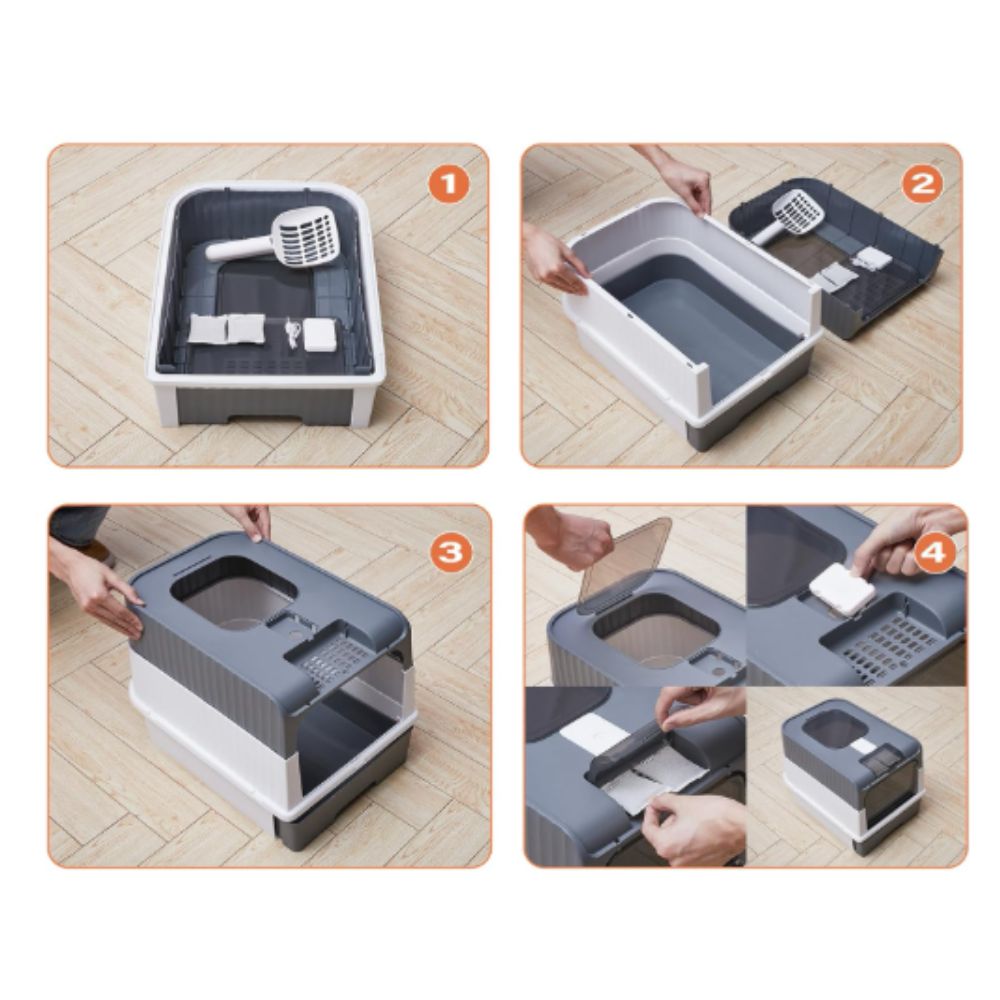 1

2

3

4